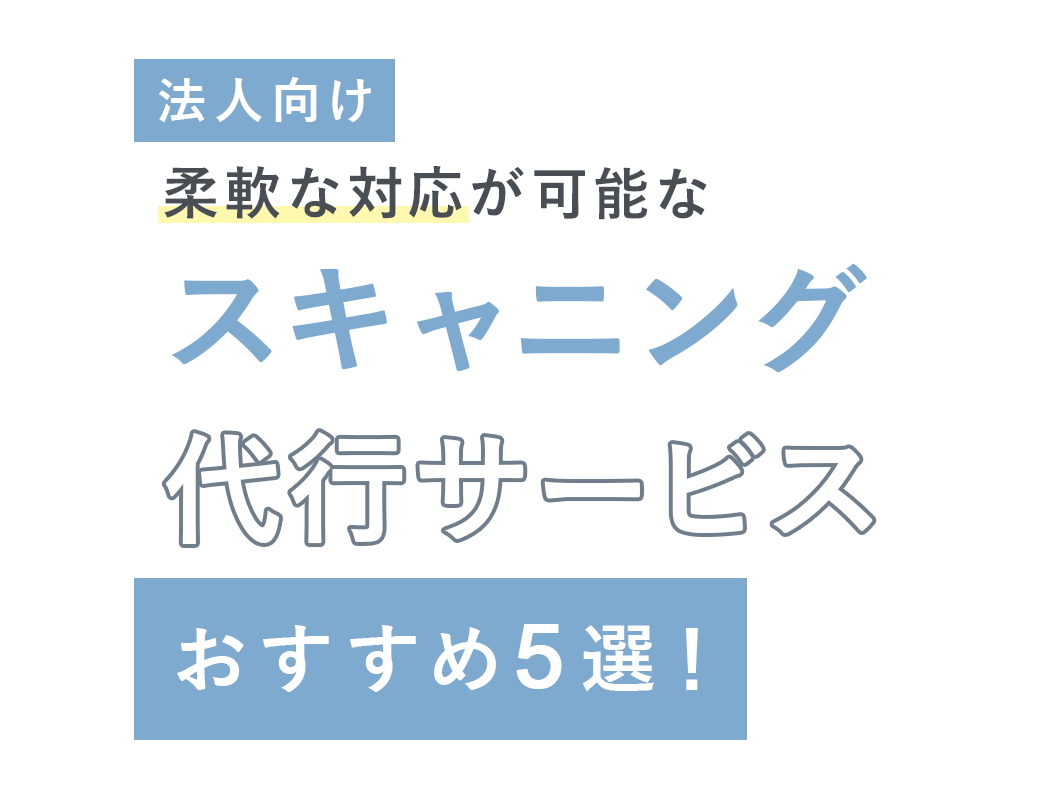 法人向け

柔軟な対応が可能な

スキャニング

代行サービス

おすすめ5選！